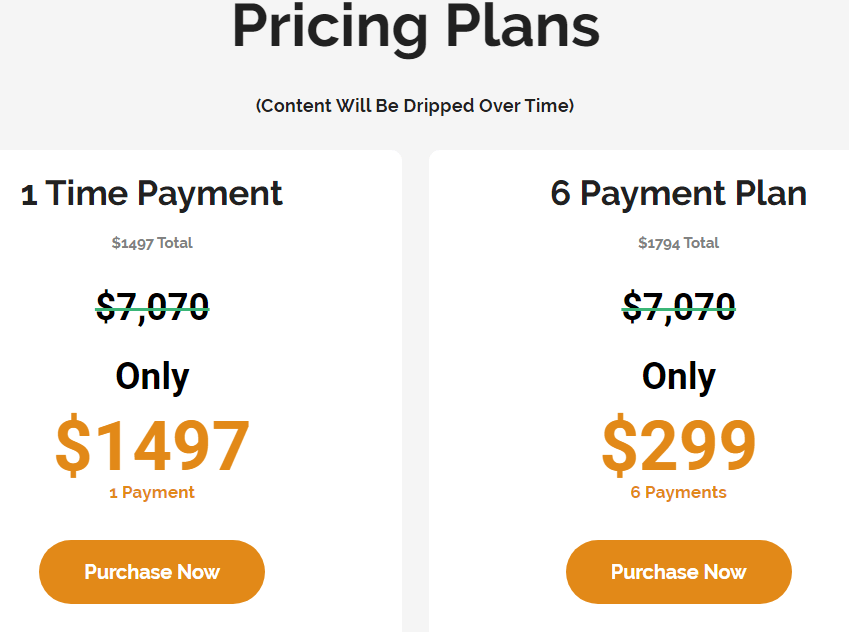 Pricing Plans

(Content Will Be Dripped Over Time)

1 Time Payment

$1497 Total

$7,070

Only

$1497

1 Payment

Purchase Now

6 Payment Plan

$1794 Total

$7,070

Only

$299

6 Payments

Purchase Now